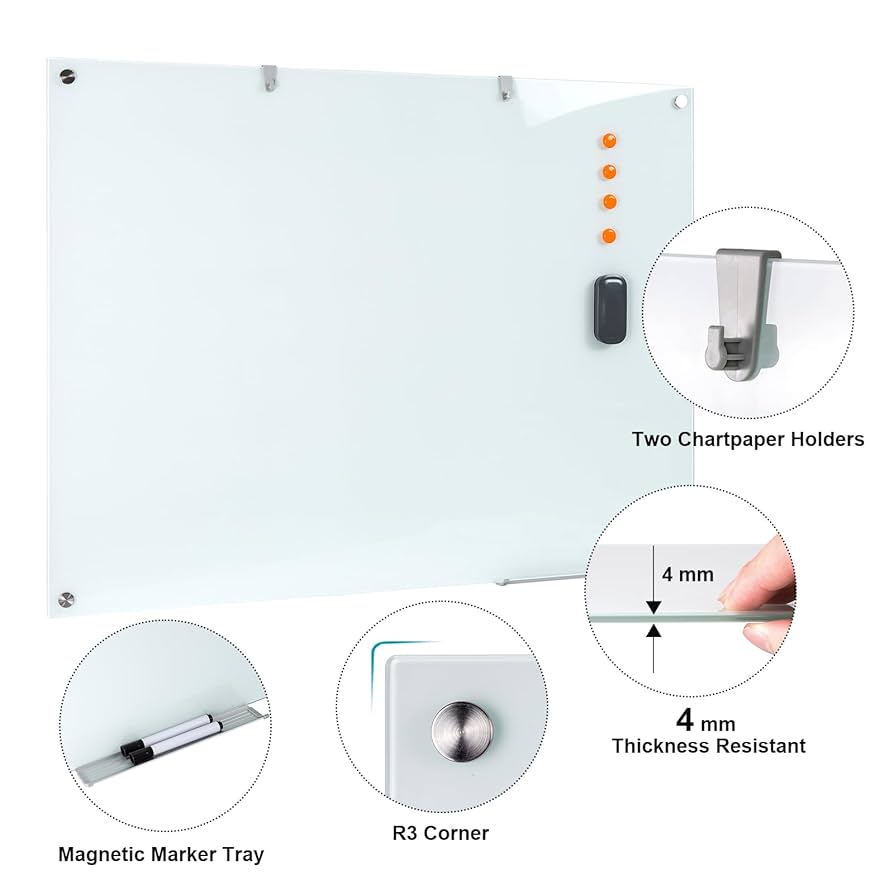 Two Chartpaper Holders

4 mm

4 mm
Thickness Resistant

Magnetic Marker Tray

R3 Corner